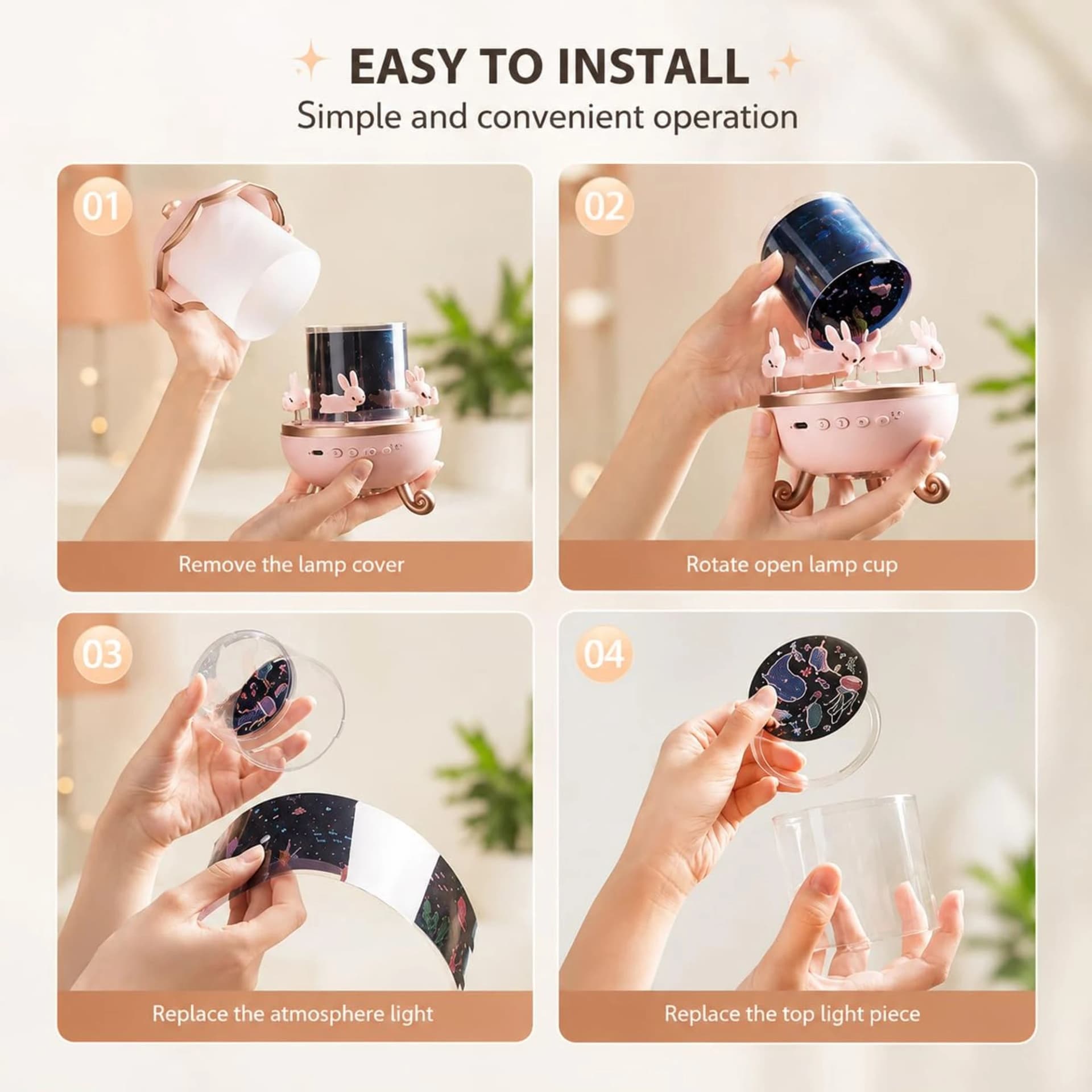 EASY TO INSTALL

Simple and convenient operation

01

Remove the lamp cover

02

Rotate open lamp cup

03

Replace the atmosphere light

04

Replace the top light piece